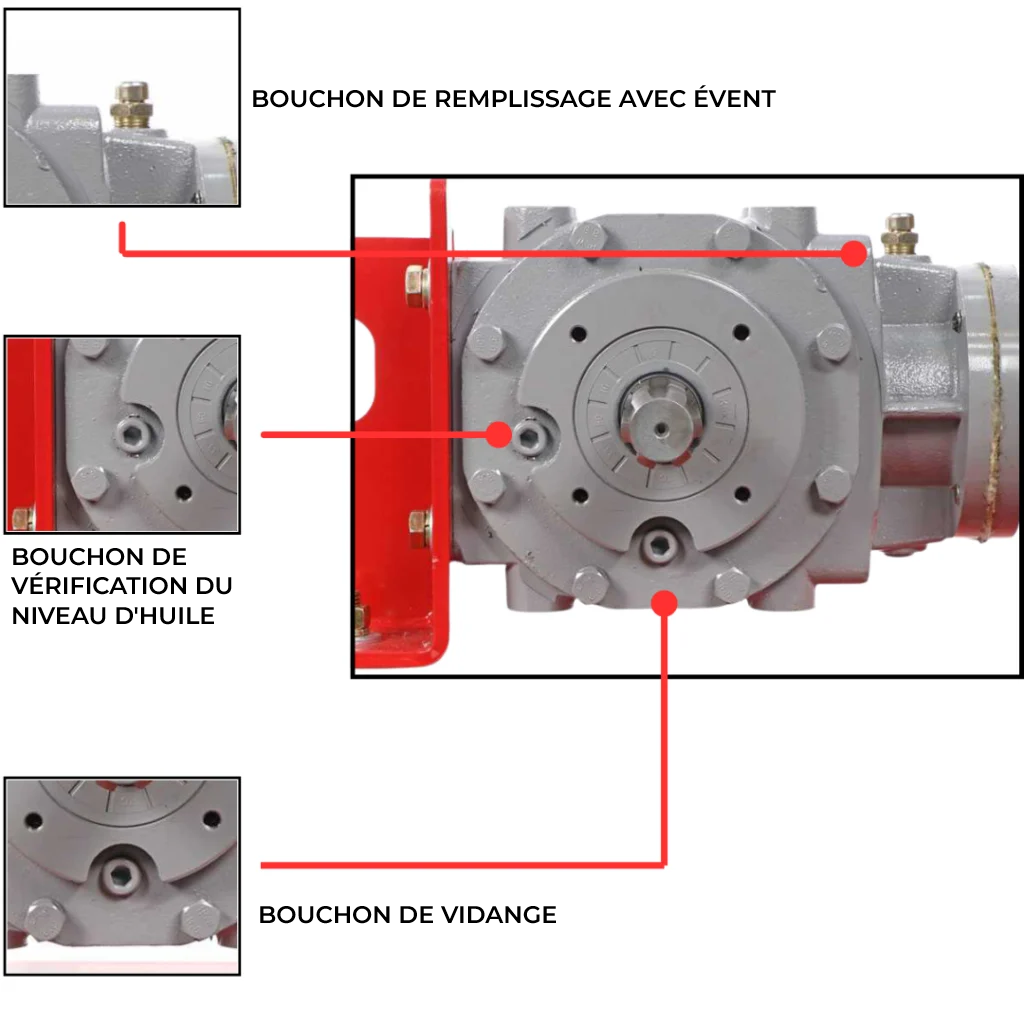 BOUCHON DE REMPLISSAGE AVEC ÉVENT

BOUCHON DE VÉRIFICATION DU NIVEAU D'HUILE

BOUCHON DE VIDANGE